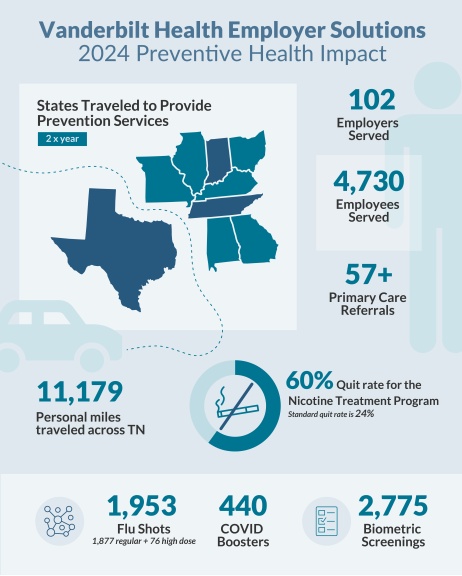 Vanderbilt Health Employer Solutions
2024 Preventive Health Impact

States Traveled to Provide Prevention Services
2 x year

102
Employers Served

4,730
Employees Served

57+
Primary Care Referrals

11,179
Personal miles traveled across TN

60% Quit rate for the Nicotine Treatment Program
Standard quit rate is 24%

1,953
Flu Shots
1,877 regular + 76 high dose

440
COVID Boosters

2,775
Biometric Screenings